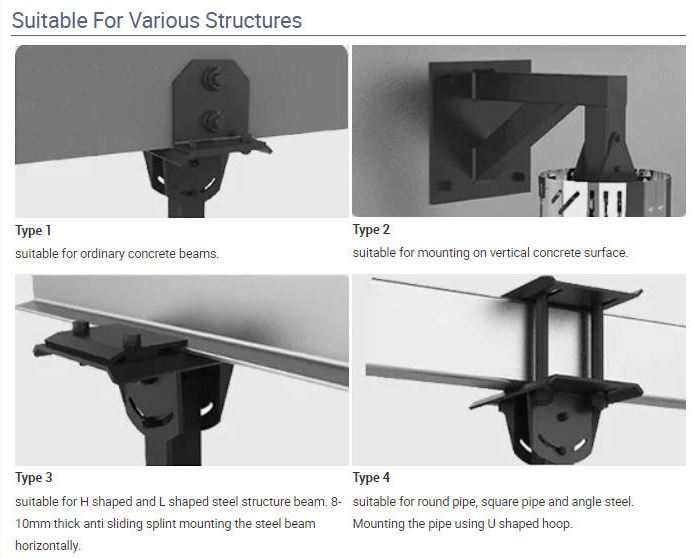 Suitable For Various Structures

Type 1
suitable for ordinary concrete beams.

Type 2
suitable for mounting on vertical concrete surface.

Type 3
suitable for H shaped and L shaped steel structure beam. 8-10mm thick anti sliding splint mounting the steel beam horizontally.

Type 4
suitable for round pipe, square pipe and angle steel. Mounting the pipe using U shaped hoop.